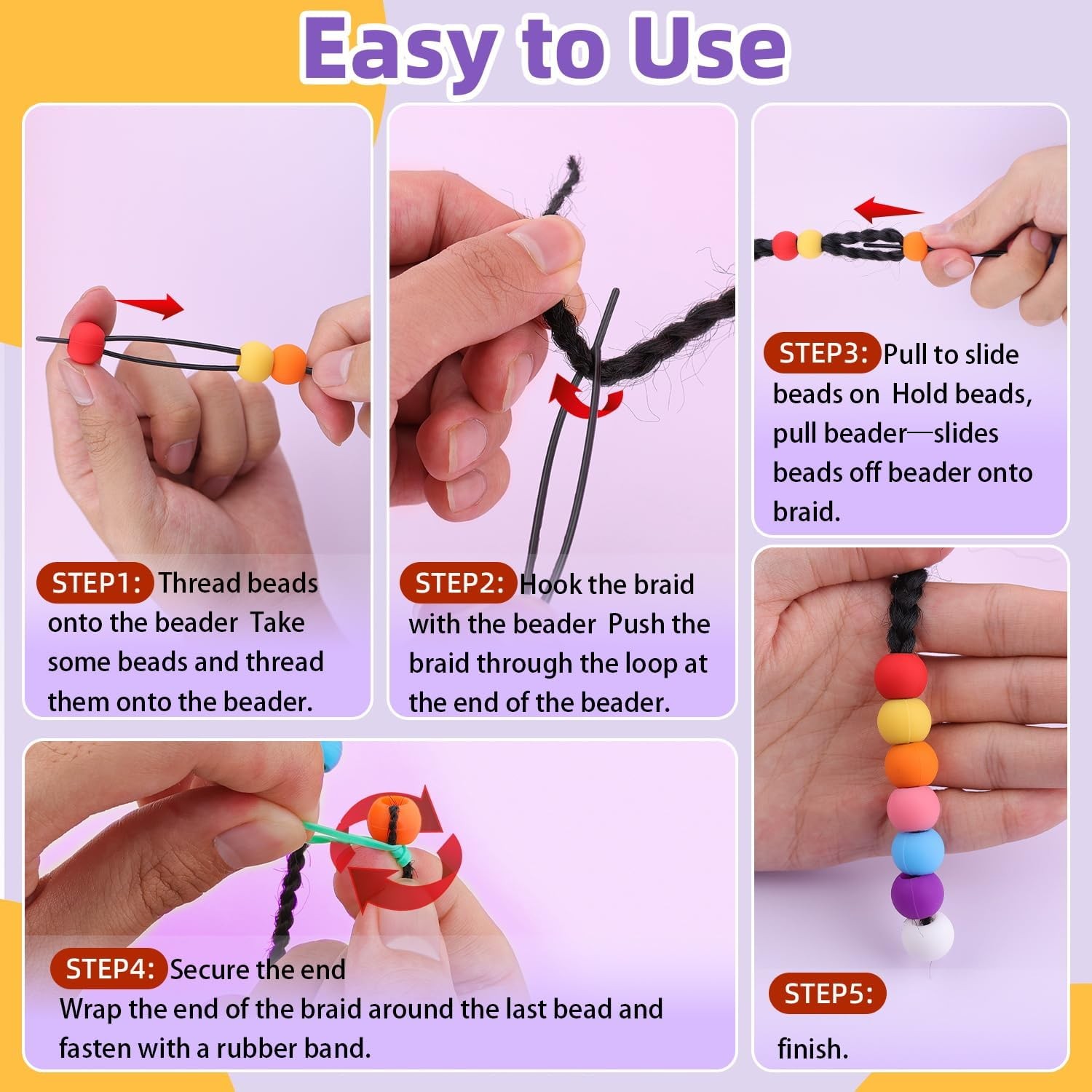 Easy to Use

STEP1: Thread beads onto the beader Take some beads and thread them onto the beader.

STEP2: Hook the braid with the beader Push the braid through the loop at the end of the beader.

STEP3: Pull to slide beads on Hold beads, pull beader—slides beads off beader onto braid.

STEP4: Secure the end Wrap the end of the braid around the last bead and fasten with a rubber band.

STEP5: finish.