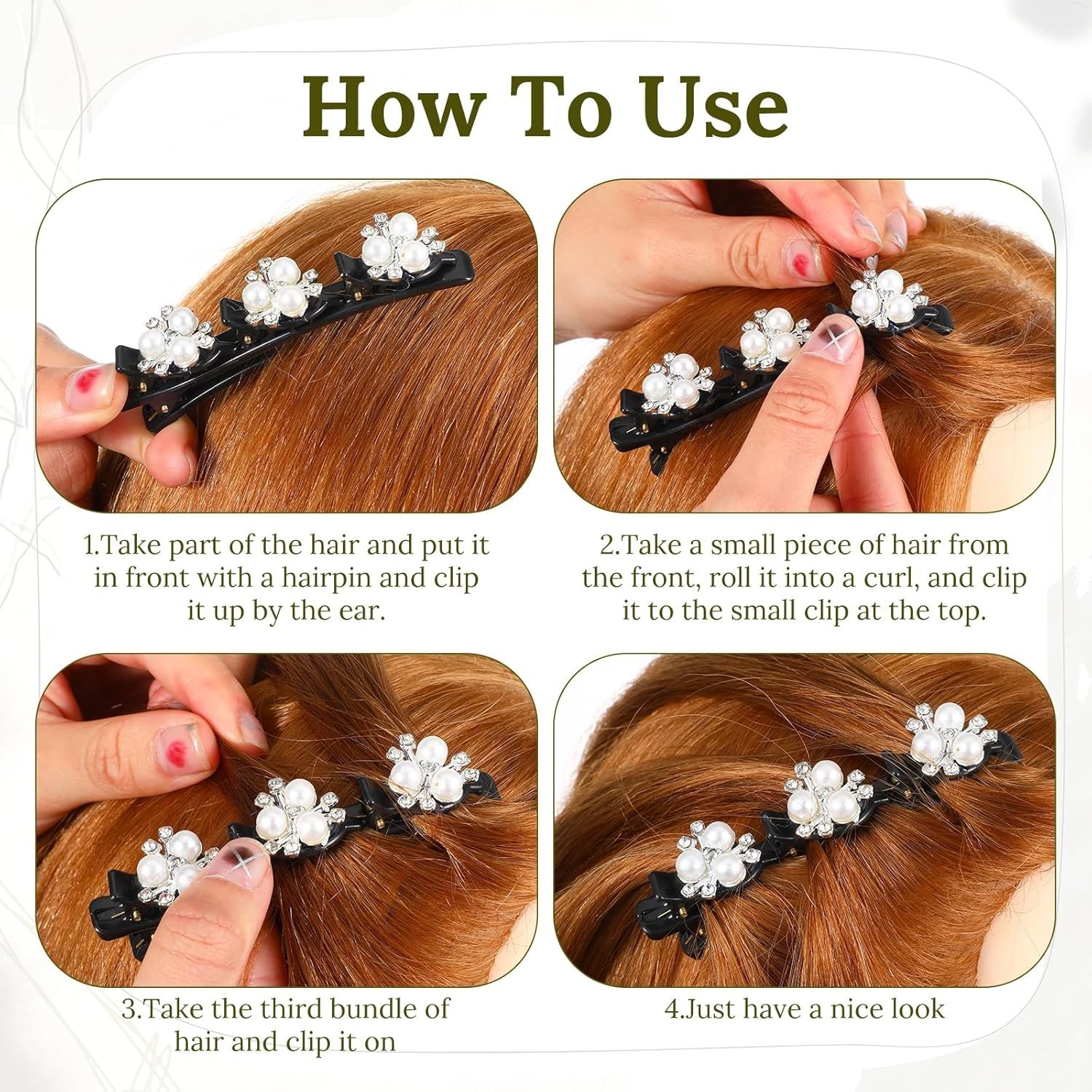 How To Use

1.Take part of the hair and put it in front with a hairpin and clip it up by the ear.

2.Take a small piece of hair from the front, roll it into a curl, and clip it to the small clip at the top.

3.Take the third bundle of hair and clip it on

4.Just have a nice look